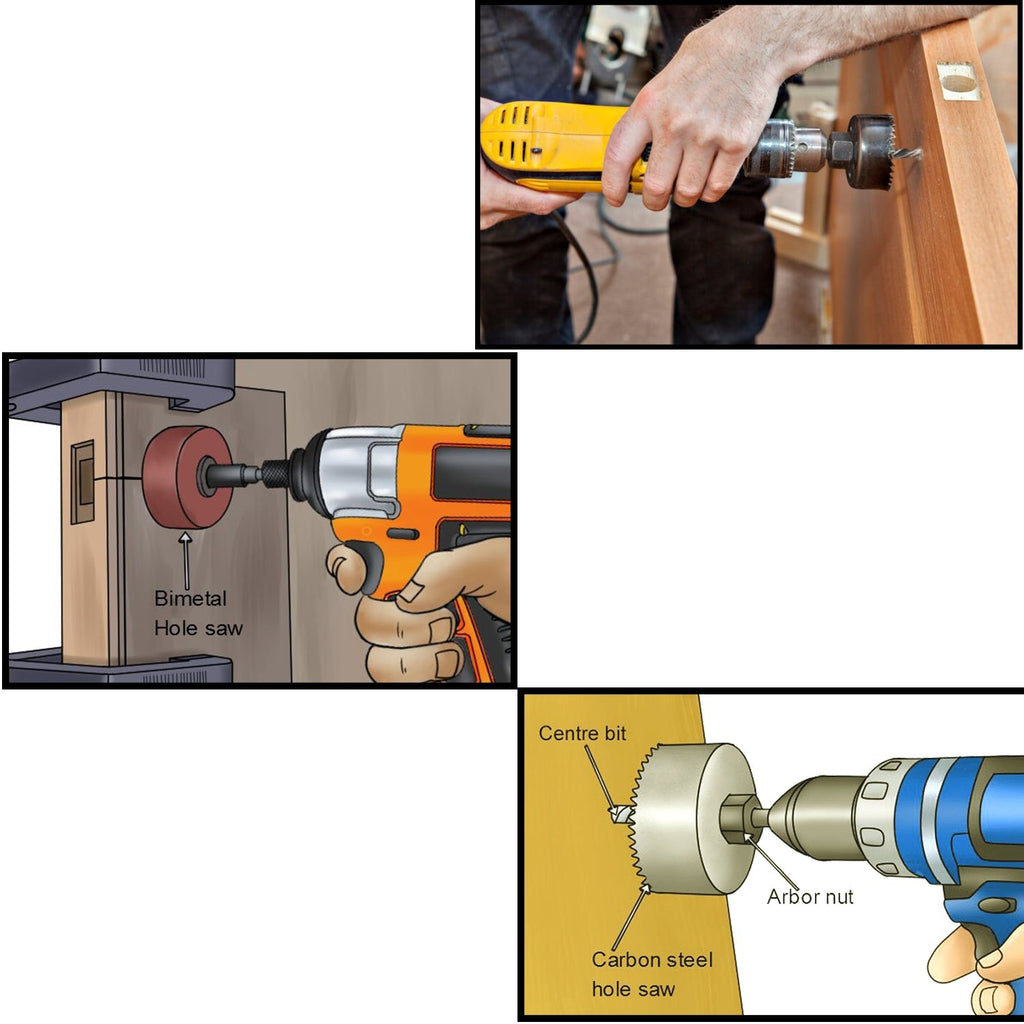 Bimetal
Hole saw

Centre bit

Arbor nut

Carbon steel
hole saw