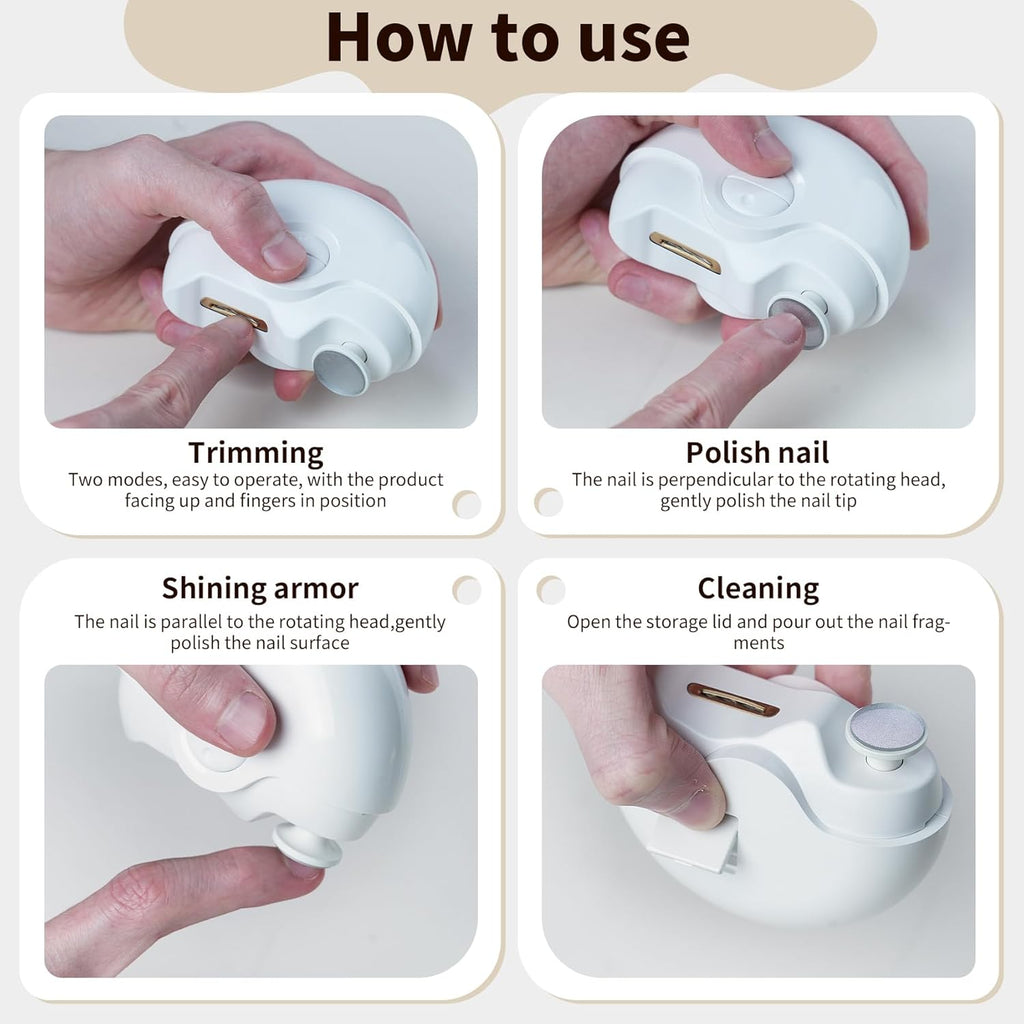 How to use

Trimming
Two modes, easy to operate, with the product facing up and fingers in position

Polish nail
The nail is perpendicular to the rotating head, gently polish the nail tip

Shining armor
The nail is parallel to the rotating head,gently polish the nail surface

Cleaning
Open the storage lid and pour out the nail fragments